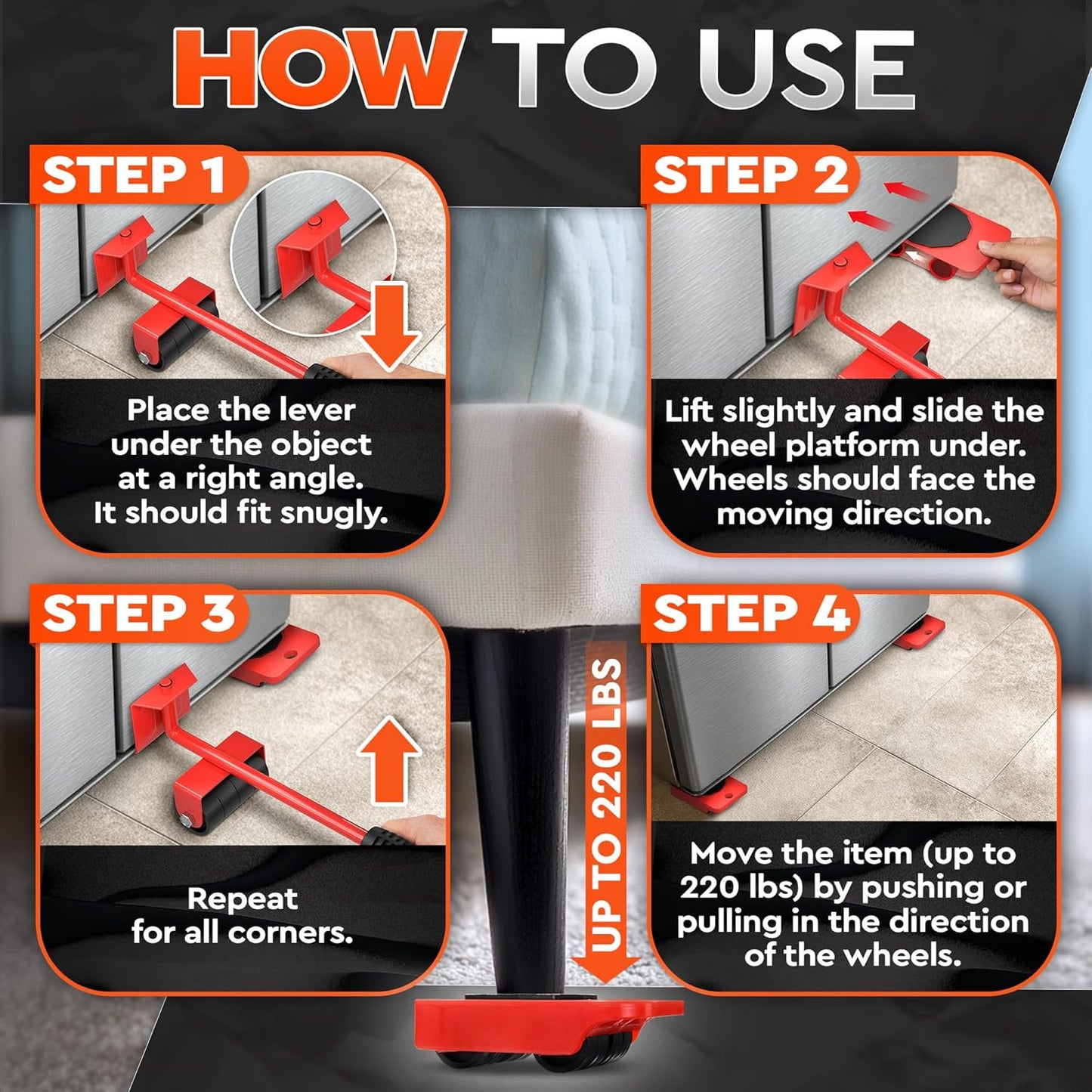 HOW TO USE

STEP 1

Place the lever under the object at a right angle. It should fit snugly.

STEP 2

Lift slightly and slide the wheel platform under. Wheels should face the moving direction.

STEP 3

Repeat for all corners.

UP TO 220 LBS

STEP 4

Move the item (up to 220 lbs) by pushing or pulling in the direction of the wheels.